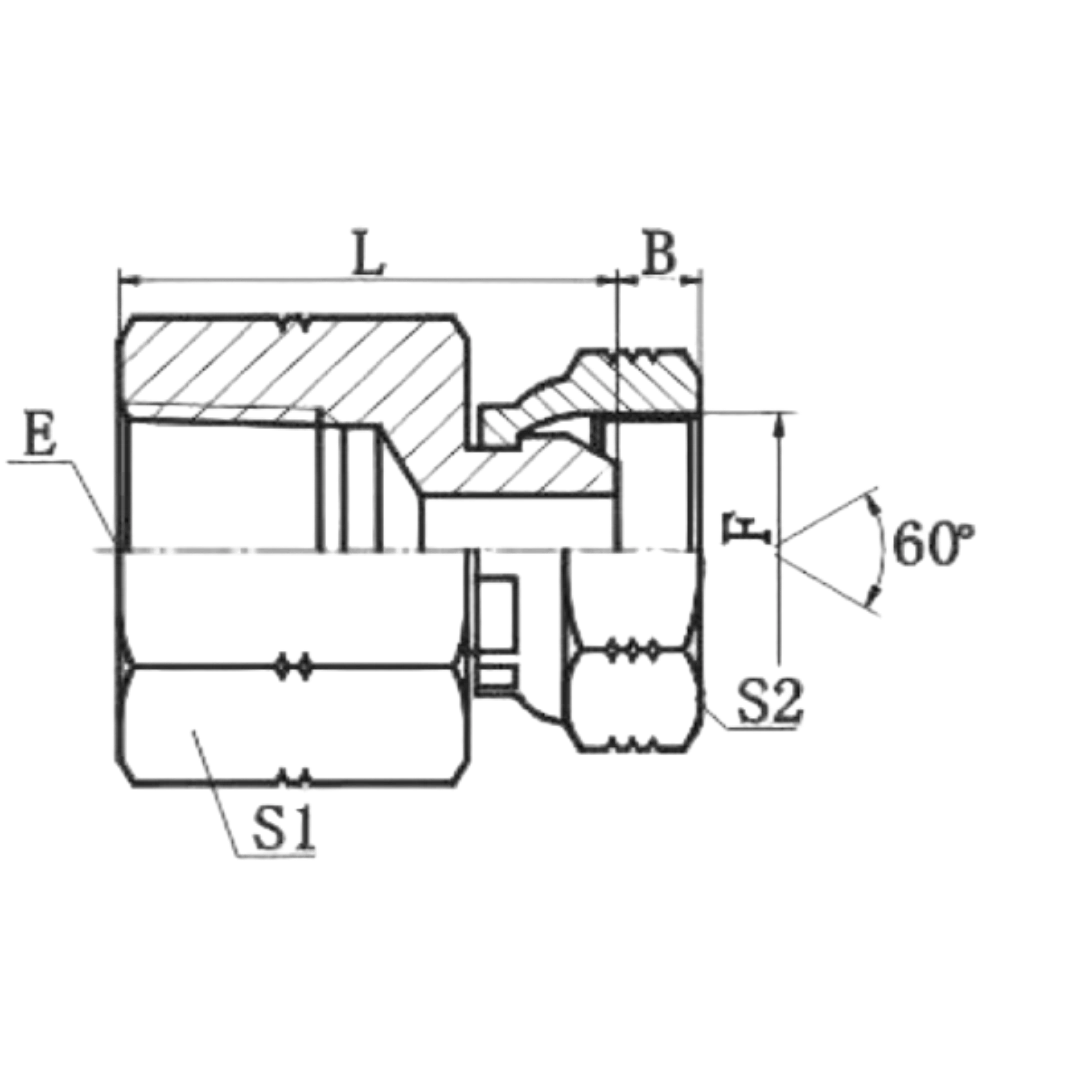 L
B
E
F
60°
S2
S1