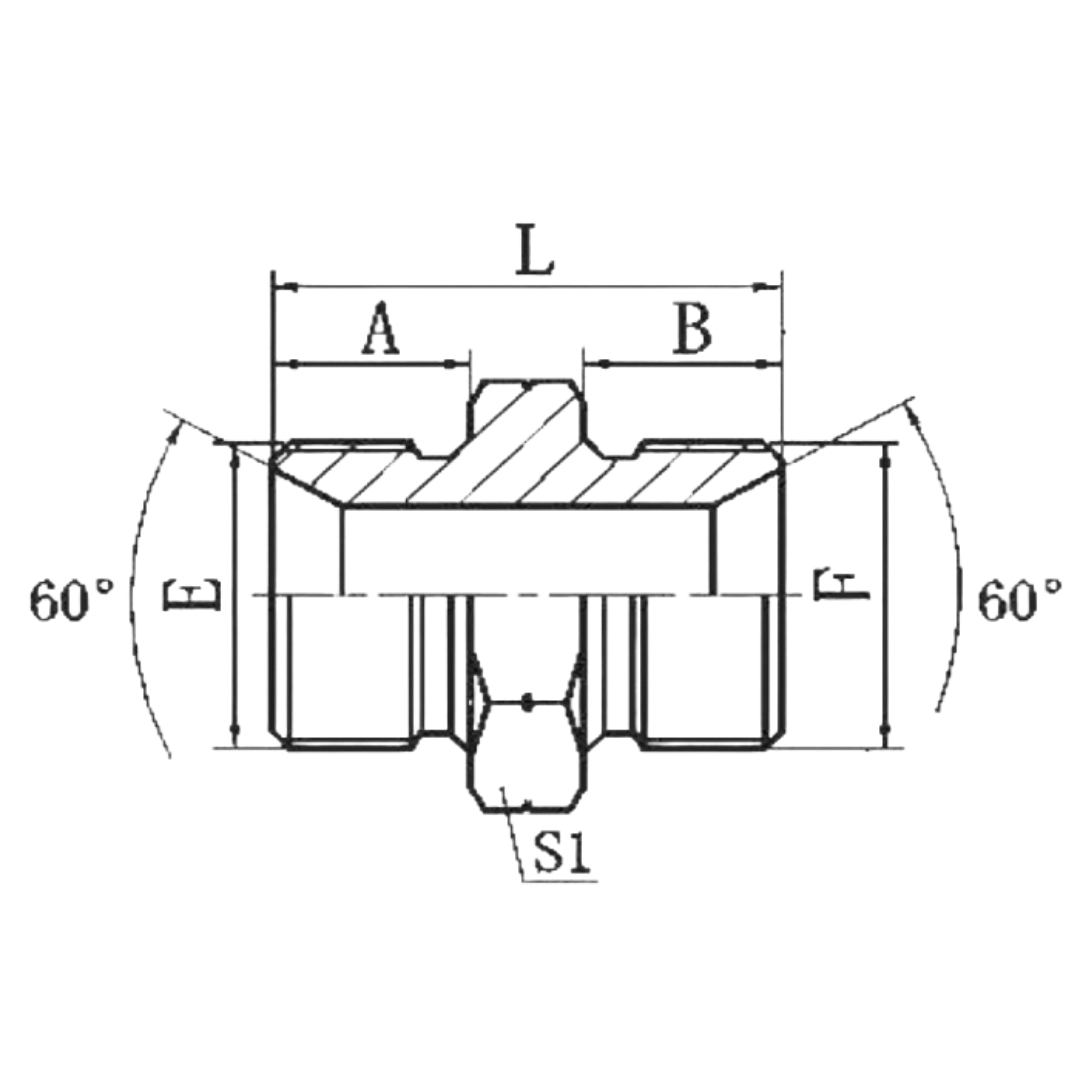 L
A
B
60°
E
F
60°
S1