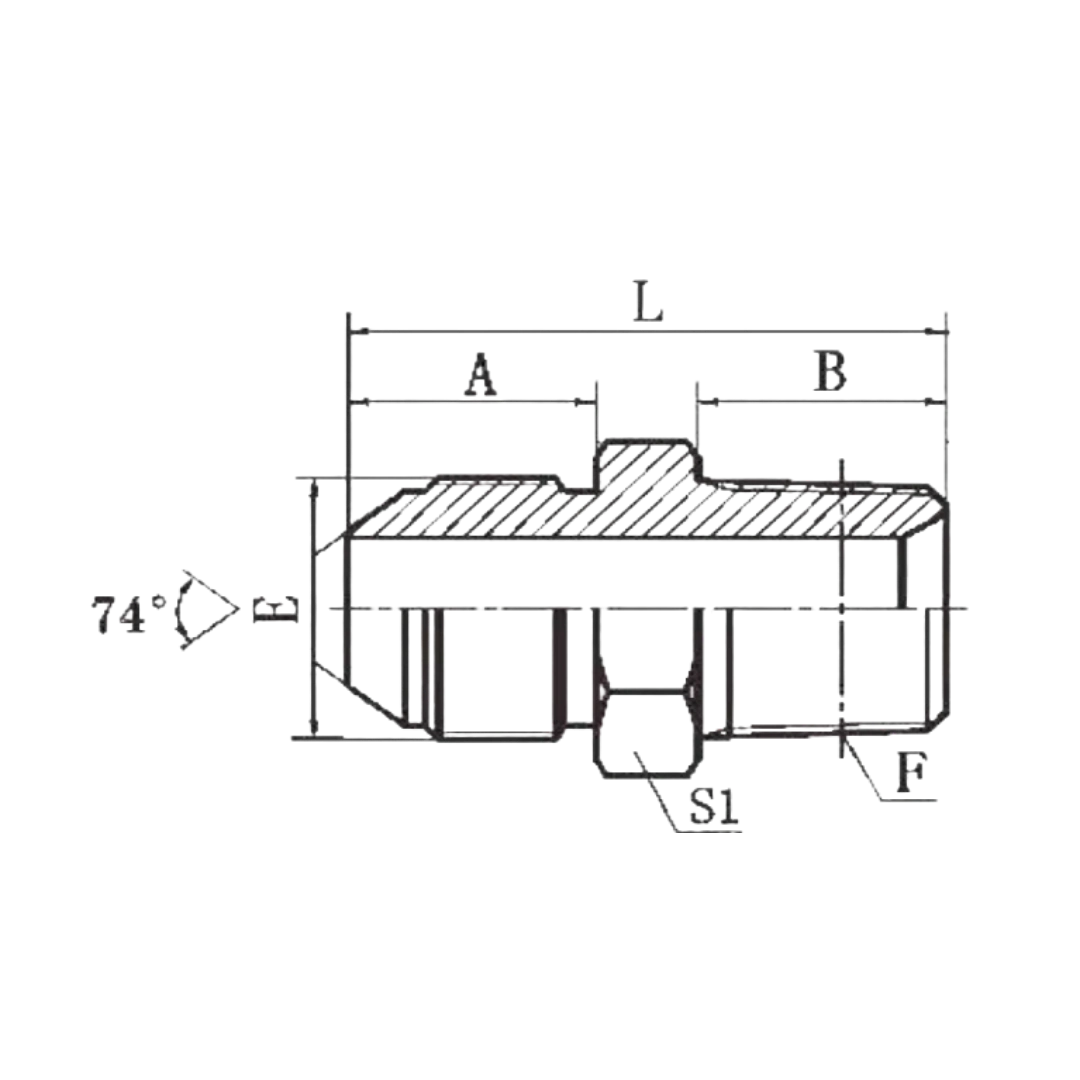 L
A
B
74°
E
S1
F