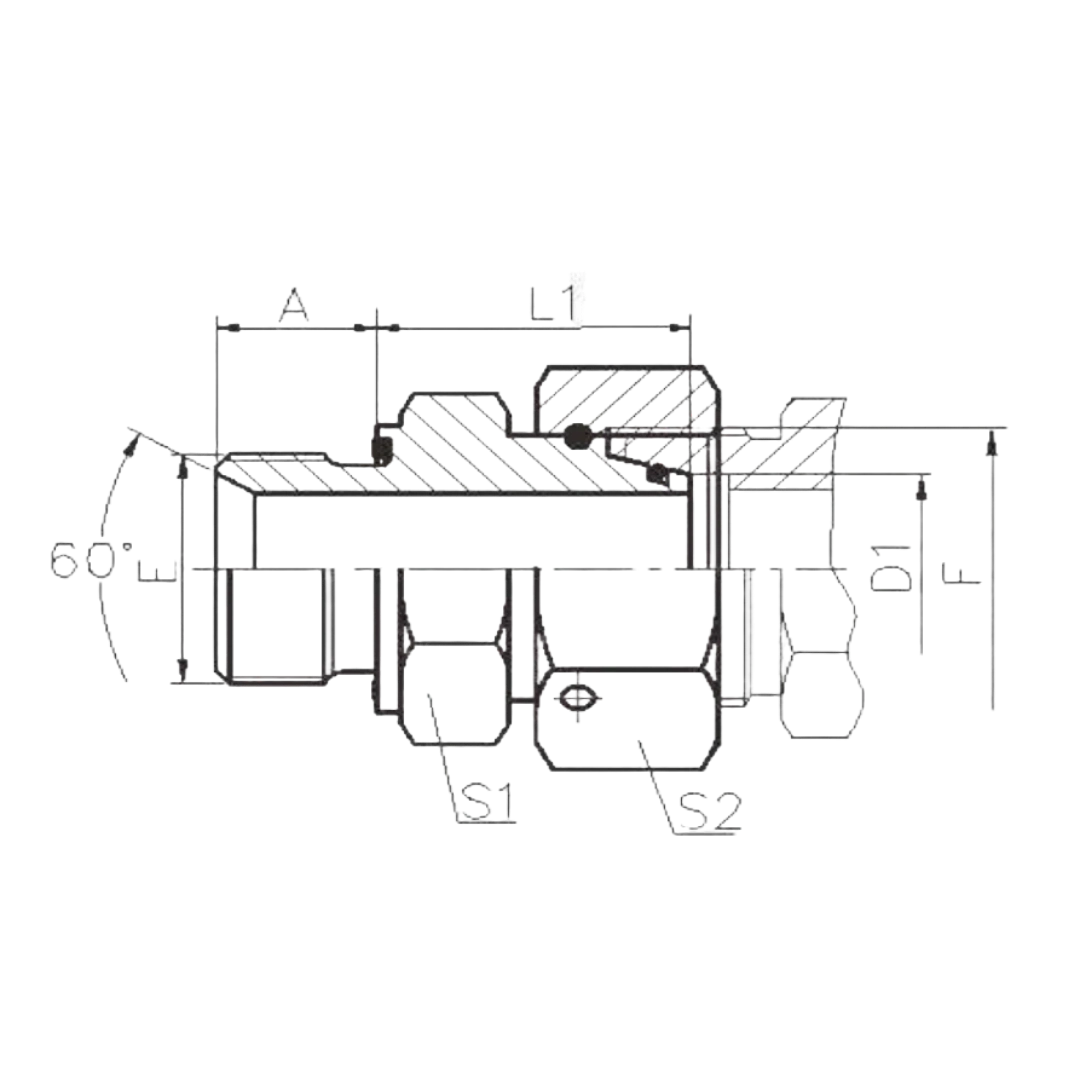 A
L1
60°
E
D1
F
S1
S2